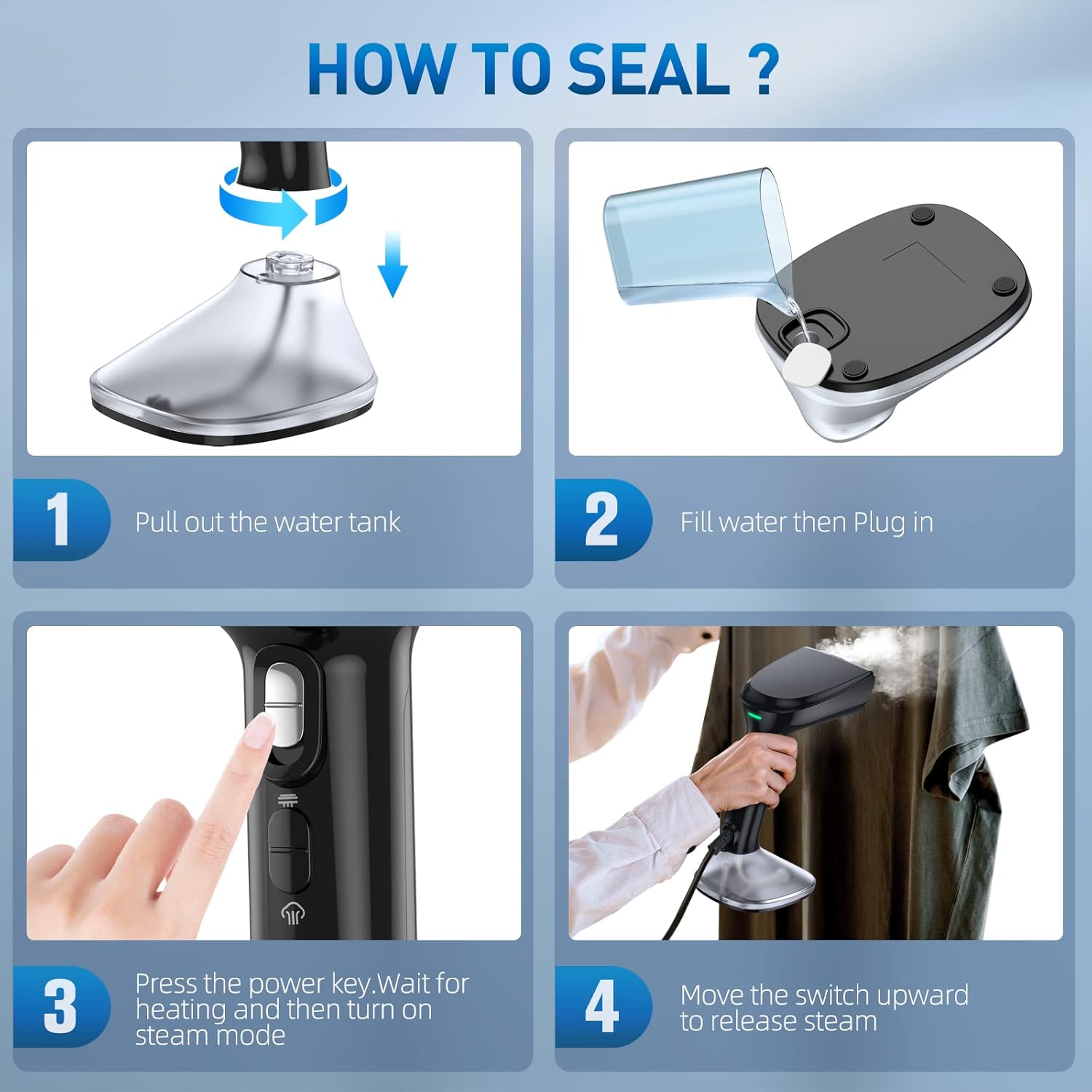 HOW TO SEAL ?

1 Pull out the water tank

2 Fill water then Plug in

3 Press the power key.Wait for heating and then turn on steam mode

4 Move the switch upward to release steam